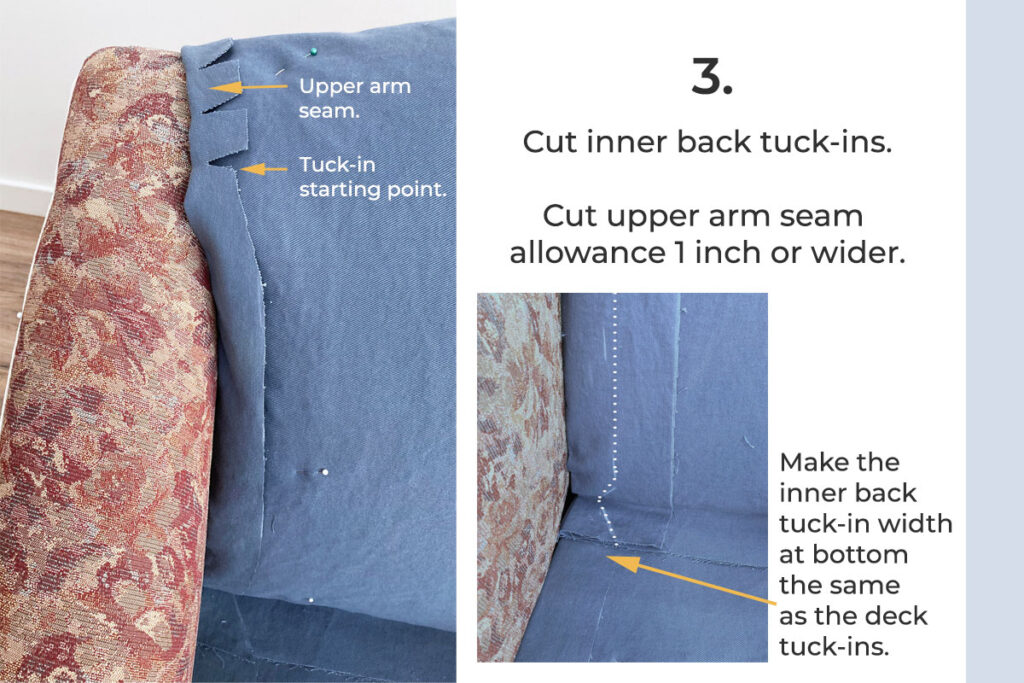 Upper arm seam.

Tuck-in starting point.

3.

Cut inner back tuck-ins.

Cut upper arm seam allowance 1 inch or wider.

Make the inner back tuck-in width at bottom the same as the deck tuck-ins.