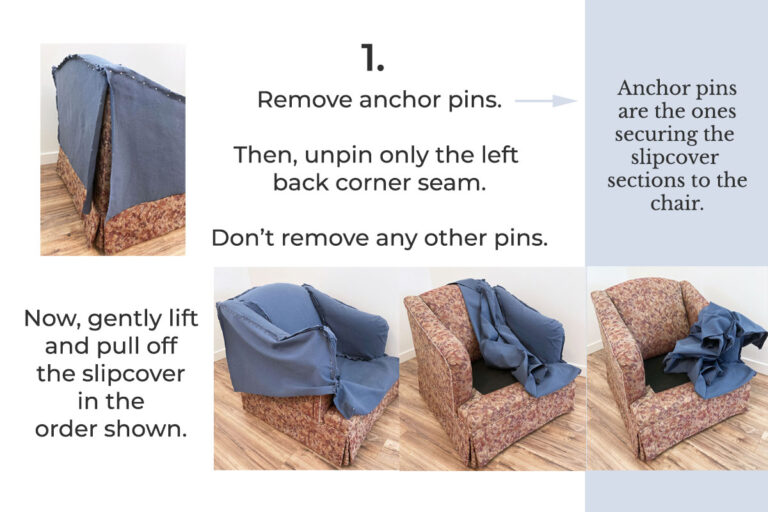 1.

Remove anchor pins.

Then, unpin only the left back corner seam.

Don't remove any other pins.

Anchor pins are the ones securing the slipcover sections to the chair.

Now, gently lift and pull off the slipcover in the order shown.