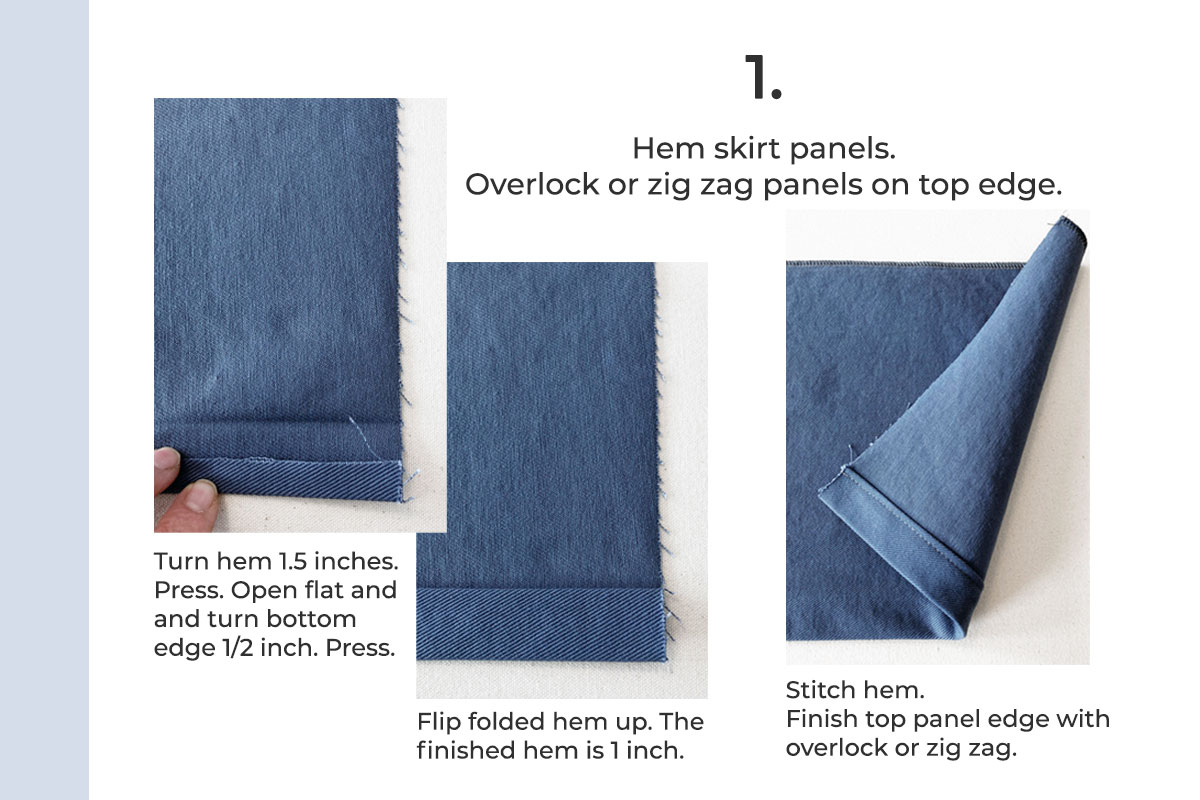 1.

Hem skirt panels.
Overlock or zig zag panels on top edge.

Turn hem 1.5 inches. Press. Open flat and and turn bottom edge 1/2 inch. Press.

Flip folded hem up. The finished hem is 1 inch.

Stitch hem.
Finish top panel edge with overlock or zig zag.